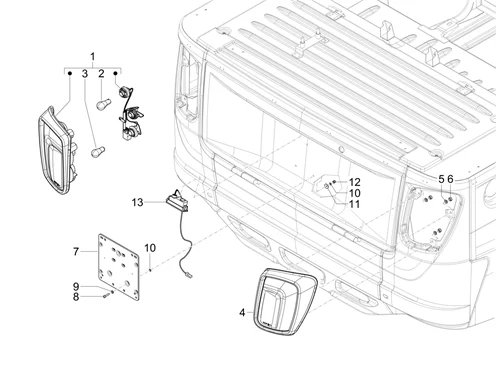 1
3
2
12
10
11
5
6
13
7
10
9
8
4