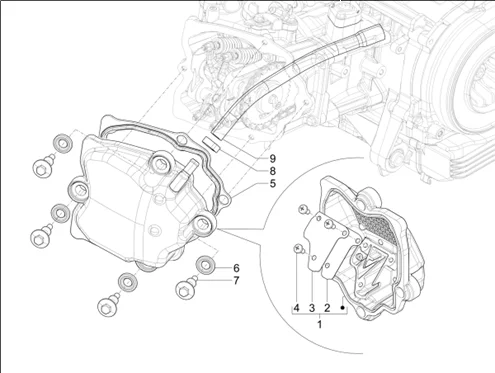 9
8
5
6
7
4
3
2
1