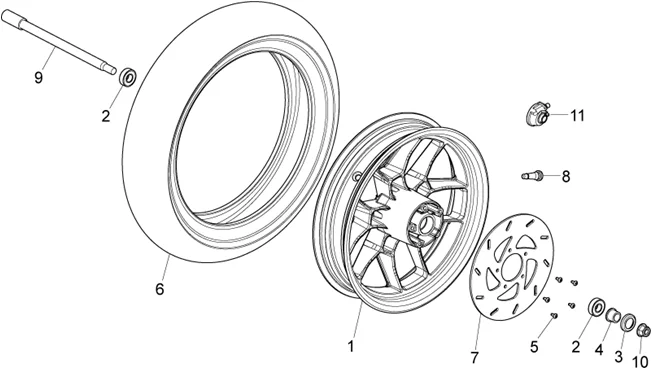 9
2
11
8
6
1
7
5
2
4
3
10