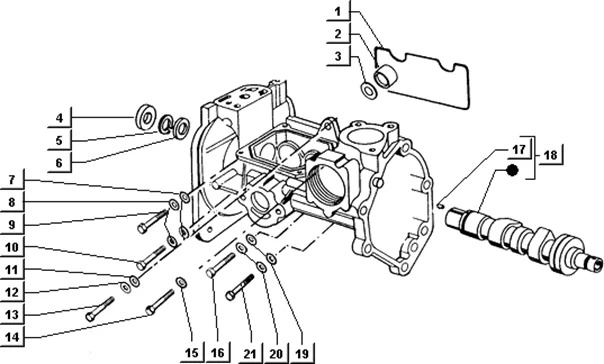 1
2
3
4
5
6
7
8
9
10
11
12
13
14
15
16
21
20
19
17
18