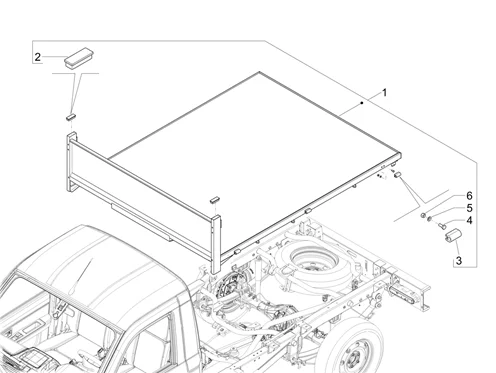 2
1
6
5
4
3