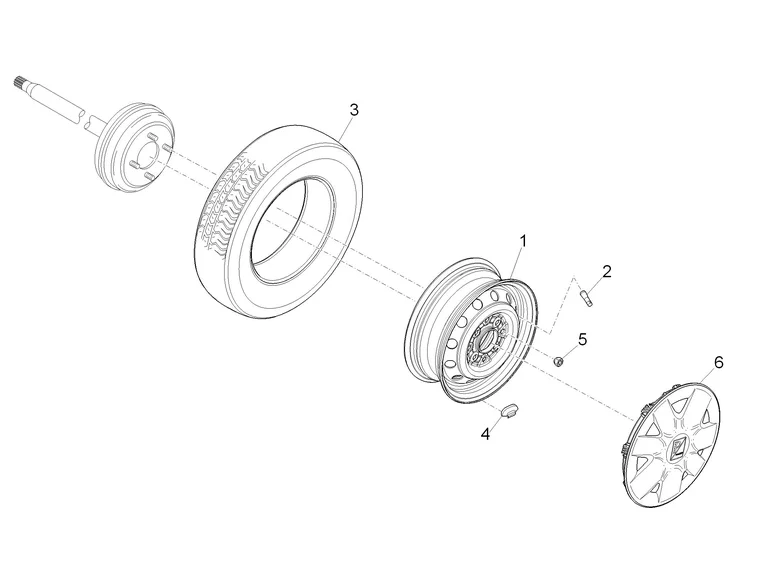 3
1
2
5
6
4