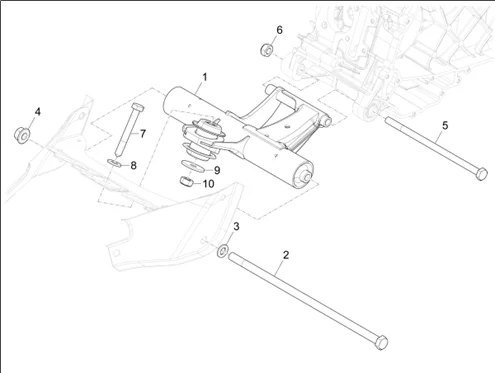 6
1
4
7
5
8
9
10
3
2