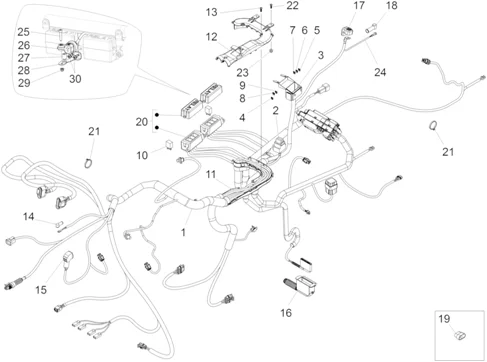 13
22
17
18
25
26
27
28
29
30
12
7
6
5
3
23
24
9
8
4
2
20
21
10
21
11
14
1
15
16
19