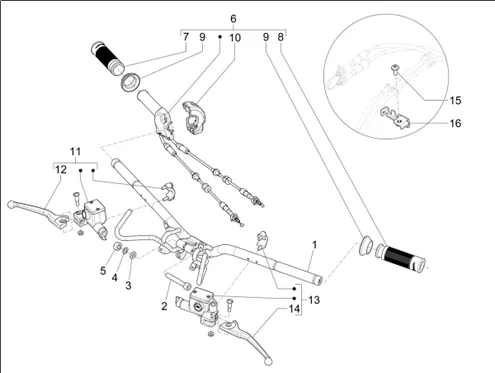 6
7 9 10 9 8
15
16
11
12
1
5 4 3
2
13
14