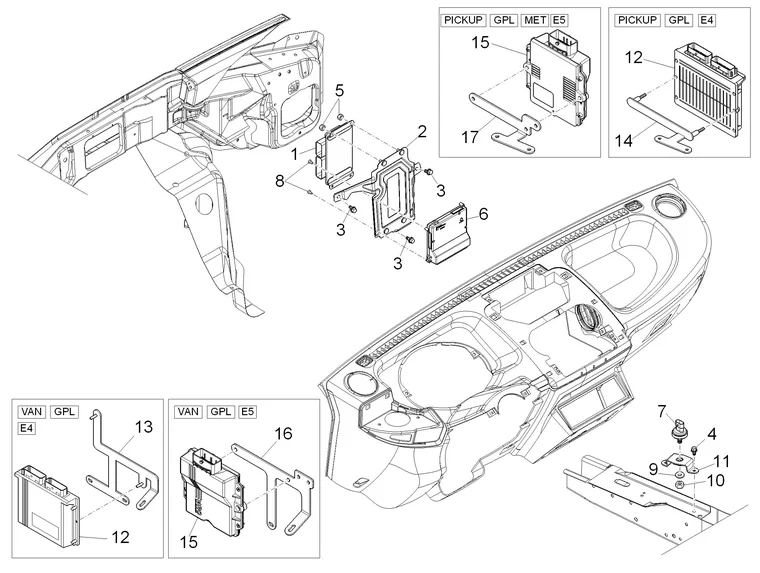 PICKUP GPL MET E5

15

17

PICKUP GPL E4

12

14

5

2

1

8

3

3

6

3

VAN GPL E4

13

12

VAN GPL E5

16

15

7

4

11

9

10