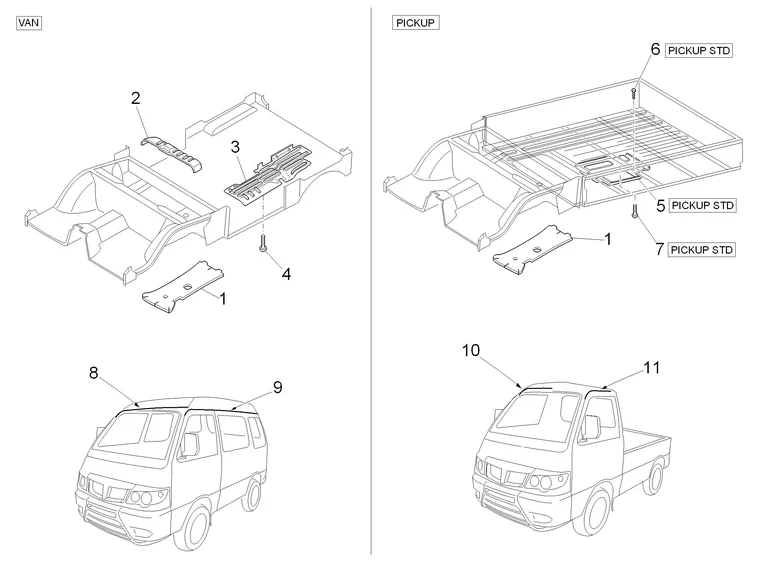 VAN

2

3

4

1

8

9

PICKUP

6 PICKUP STD

5 PICKUP STD

1

7 PICKUP STD

10

11