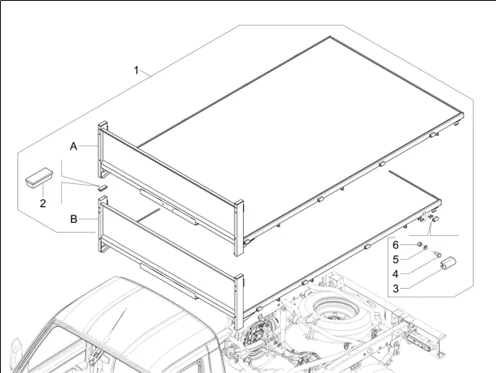 1
A
2
B
6
5
4
3