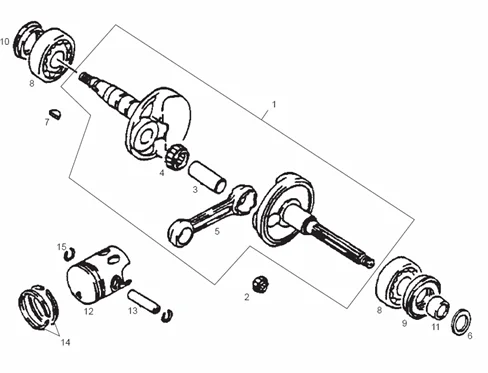 10
8
7
1
4
3
5
15
12
13
14
2
8
9
11
6