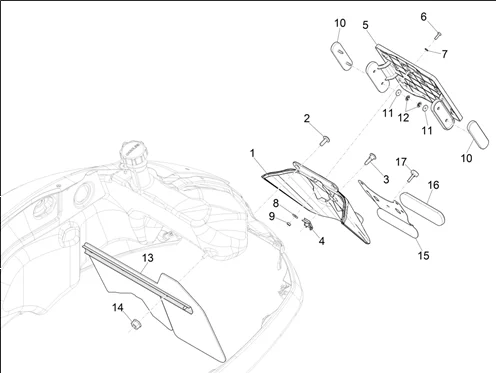 10
5
6
7
11
12
11
10
2
1
3
17
16
8
9
4
15
13
14