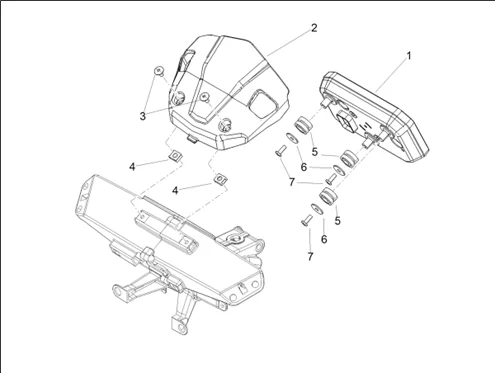 2
1
3
4
4
5
6
7
5
6
7