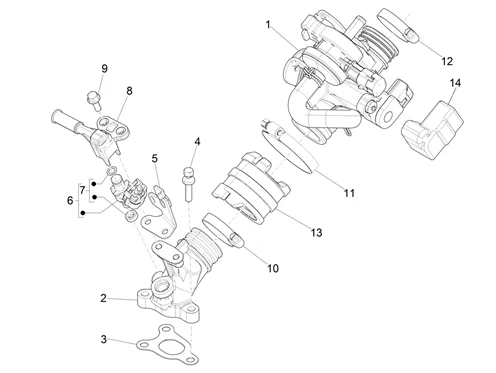 1
12
14
9
8
4
5
11
7
6
13
10
2
3