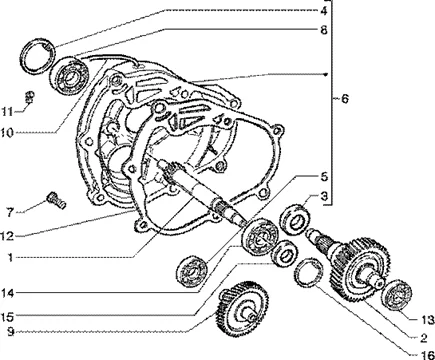 4
8
6
11
10
5
3
7
12
1
14
15
9
13
2
16