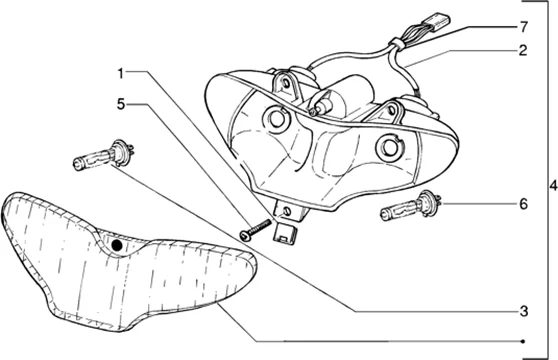 7
2
1
5
4
6
3