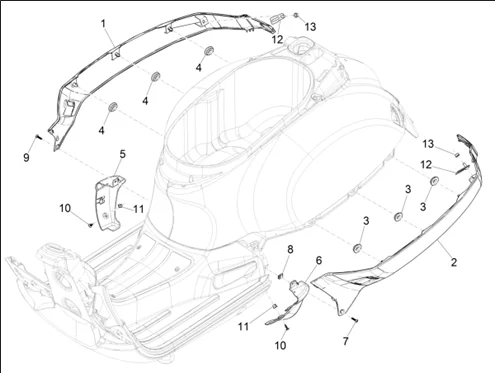 1
12
13
4
4
4
9
5
10
11
13
12
3
3
3
2
8
6
11
10
7